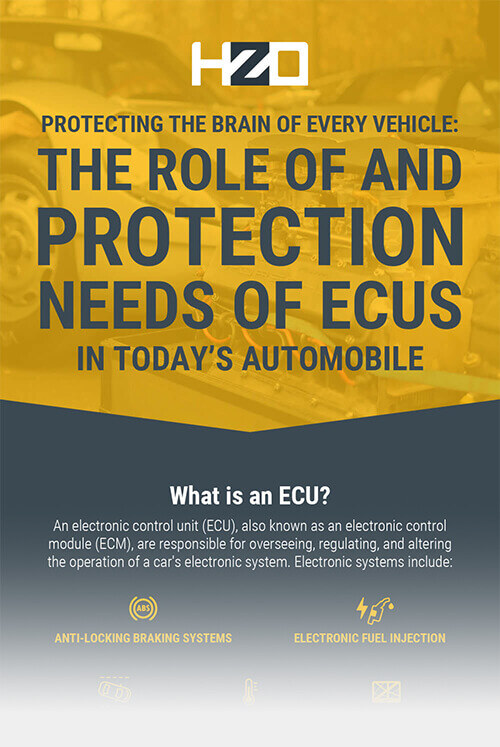 HZO

PROTECTING THE BRAIN OF EVERY VEHICLE:

THE ROLE OF AND PROTECTION NEEDS OF ECUS

IN TODAY'S AUTOMOBILE

What is an ECU?

An electronic control unit (ECU), also known as an electronic control module (ECM), are responsible for overseeing, regulating, and altering the operation of a car's electronic system. Electronic systems include:

ABS

ANTI-LOCKING BRAKING SYSTEMS

ELECTRONIC FUEL INJECTION