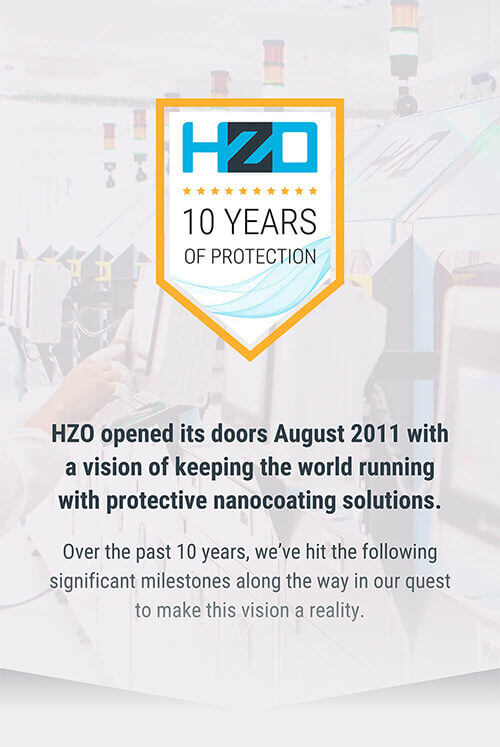 HZO

10 YEARS
OF PROTECTION

HZO opened its doors August 2011 with a vision of keeping the world running with protective nanocoating solutions.

Over the past 10 years, we've hit the following significant milestones along the way in our quest to make this vision a reality.